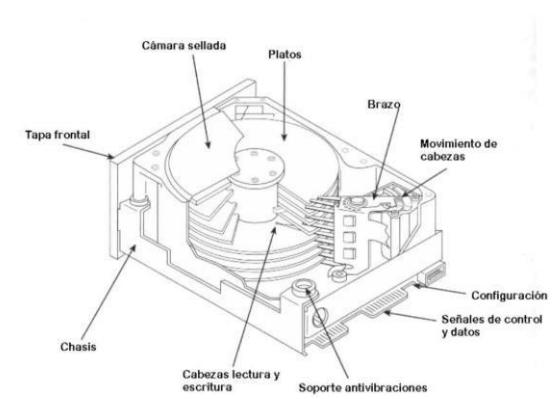 Cámara sellada

Platos

Brazo

Tapa frontal

Movimiento de cabezas

Configuración

Señales de control y datos

Chasis

Cabezas lectura y escritura

Soporte antivibraciones