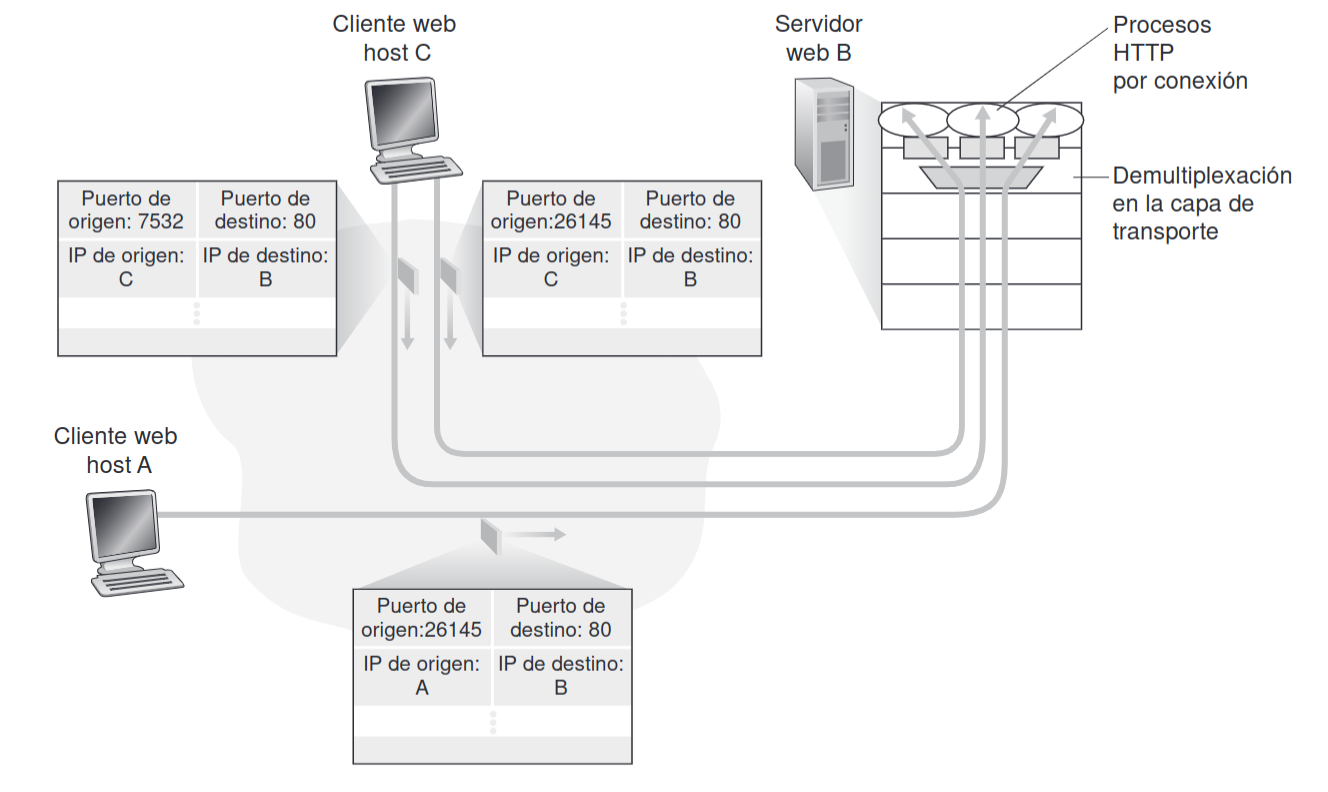 Cliente web host C

Servidor web B

Procesos HTTP por conexión

Demultiplexación en la capa de transporte

| Puerto de origen: 7532 | Puerto de destino: 80 |
|---|---|
| IP de origen: C | IP de destino: B |

| Puerto de origen:26145 | Puerto de destino: 80 |
|---|---|
| IP de origen: C | IP de destino: B |

Cliente web host A

| Puerto de origen:26145 | Puerto de destino: 80 |
|---|---|
| IP de origen: A | IP de destino: B |